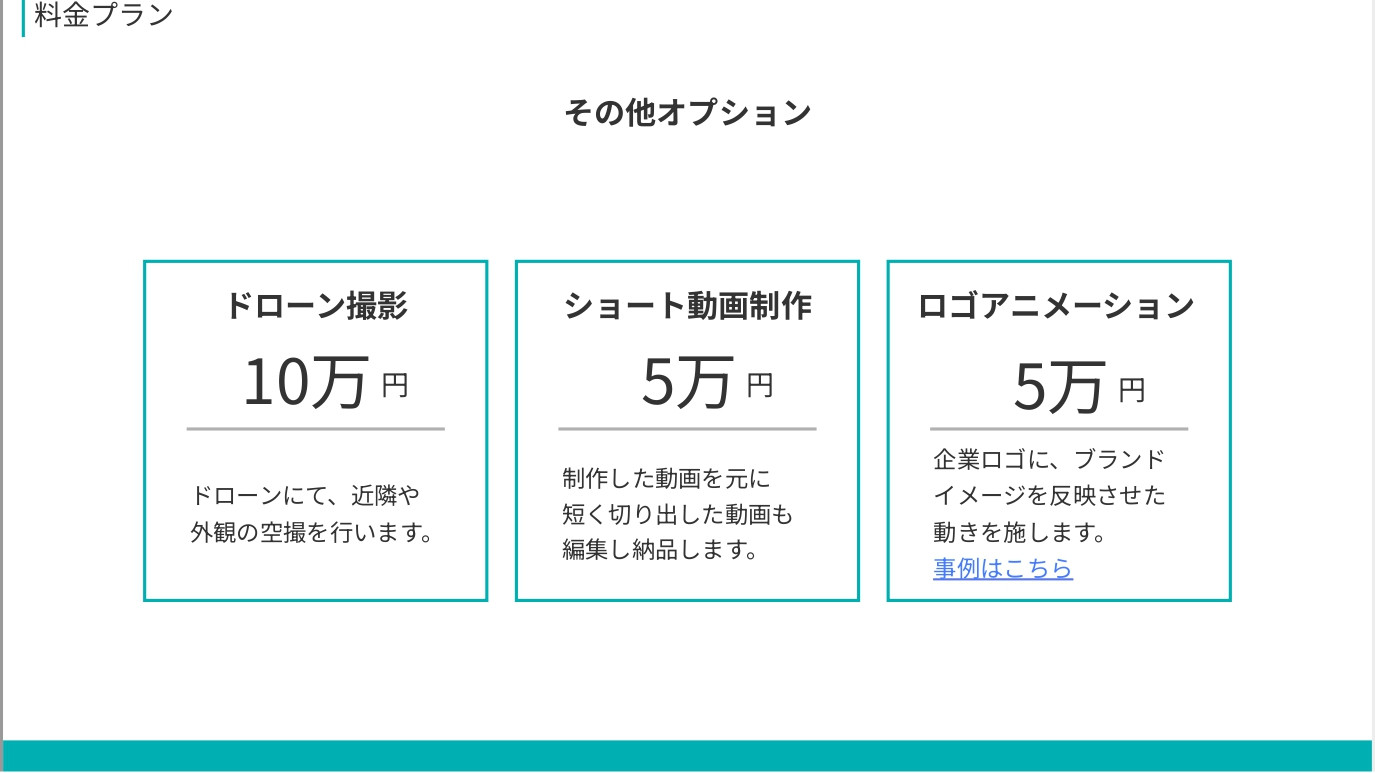 料金プラン

その他オプション

ドローン撮影

10万 円

ドローンにて、近隣や外観の空撮を行います。

ショート動画制作

5万 円

制作した動画を元に短く切り出した動画も編集し納品します。

ロゴアニメーション

5万 円

企業ロゴに、ブランドイメージを反映させた動きを施します。
事例はこちら