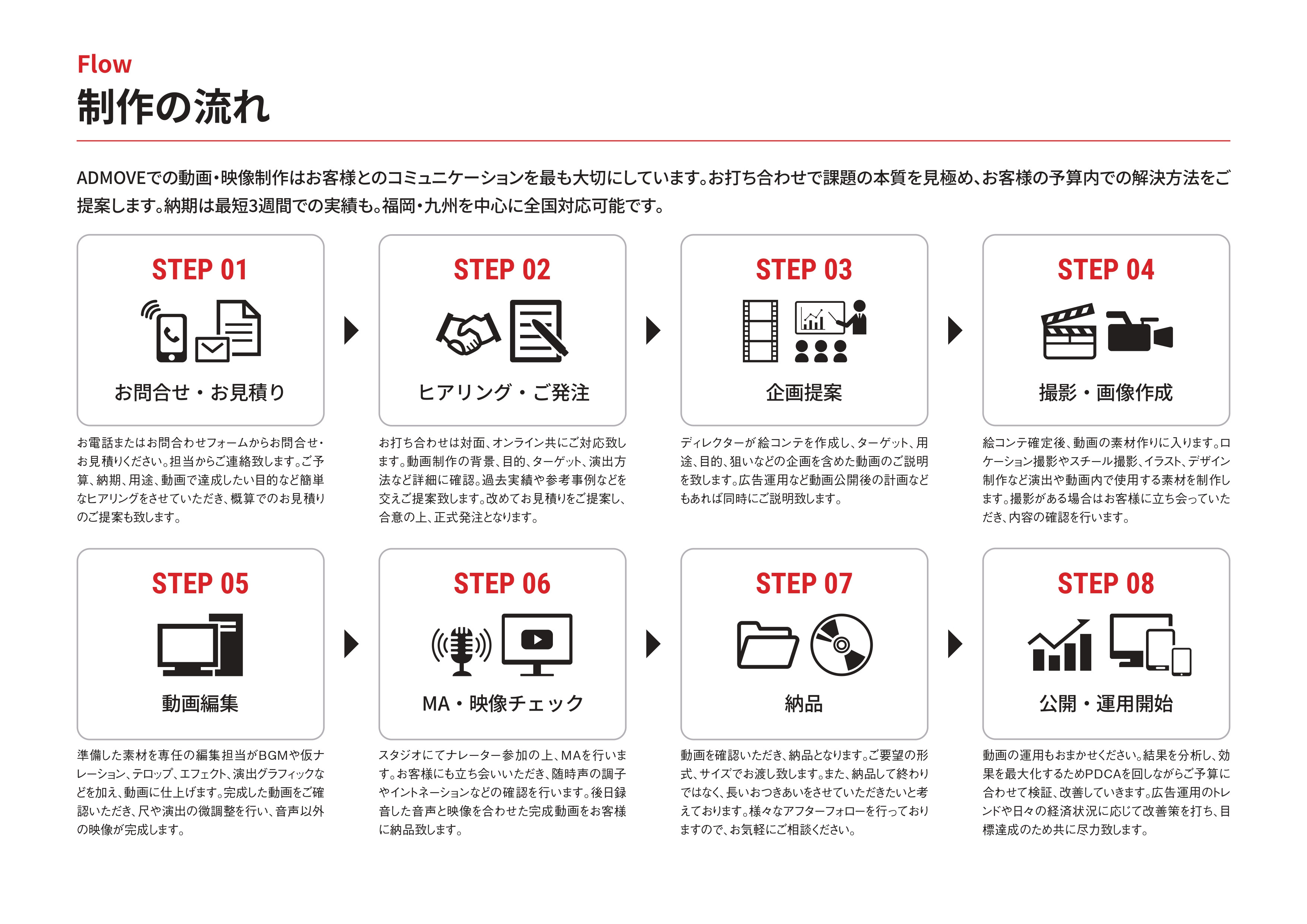 Flow
制作の流れ

ADMOVEでの動画・映像制作はお客様とのコミュニケーションを最も大切にしています。お打ち合わせで課題の本質を見極め、お客様の予算内での解決方法をご提案します。納期は最短3週間での実績も。福岡・九州を中心に全国対応可能です。

STEP 01
お問合せ・お見積り
お電話またはお問合わせフォームからお問合せ・お見積りください。担当からご連絡致します。ご予算、納期、用途、動画で達成したい目的など簡単なヒアリングをさせていただき、概算でのお見積りのご提案も致します。

STEP 02
ヒアリング・ご発注
お打ち合わせは対面、オンライン共にご対応致します。動画制作の背景、目的、ターゲット、演出方法など詳細に確認。過去実績や参考事例などを交えご提案致します。改めてお見積りをご提案し、合意の上、正式発注となります。

STEP 03
企画提案
ディレクターが絵コンテを作成し、ターゲット、用途、目的、狙いなどの企画を含めた動画のご説明を致します。広告運用など動画公開後の計画などもあれば同時にご説明致します。

STEP 04
撮影・画像作成
絵コンテ確定後、動画の素材作りに入ります。ロケーション撮影やスチール撮影、イラスト、デザイン制作など演出や動画内で使用する素材を制作します。撮影がある場合はお客様に立ち会っていただき、内容の確認を行います。

STEP 05
動画編集
準備した素材を専任の編集担当がBGMや仮ナレーション、テロップ、エフェクト、演出グラフィックなどを加え、動画に仕上げます。完成した動画をご確認いただき、尺や演出の微調整を行い、音声以外の映像が完成します。

STEP 06
MA・映像チェック
スタジオにてナレーター参加の上、MAを行います。お客様にも立ち会いいただき、随時声の調子やイントネーションなどの確認を行います。後日録音した音声と映像を合わせた完成動画をお客様に納品致します。

STEP 07
納品
動画を確認いただき、納品となります。ご要望の形式、サイズでお渡し致します。また、納品して終わりではなく、長いおつきあいをさせていただきたいと考えております。様々なアフターフォローを行っておりますので、お気軽にご相談ください。

STEP 08
公開・運用開始
動画の運用もおまかせください。結果を分析し、効果を最大化するためPDCAを回しながらご予算に合わせて検証、改善していきます。広告運用のトレンドや日々の経済状況に応じて改善策を打ち、目標達成のため共に尽力致します。